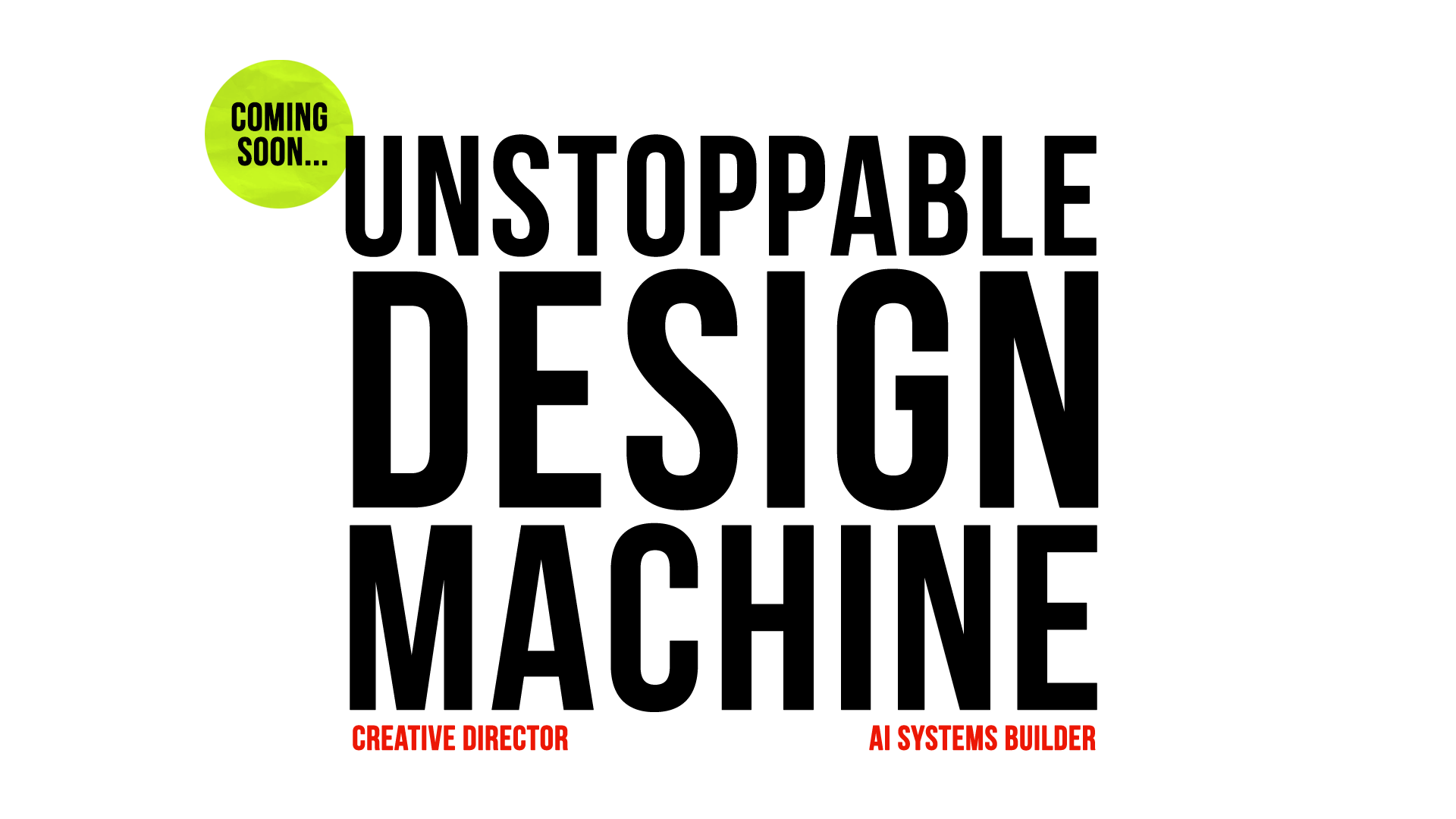 COMING SOON...

UNSTOPPABLE
DESIGN
MACHINE

CREATIVE DIRECTOR

AI SYSTEMS BUILDER